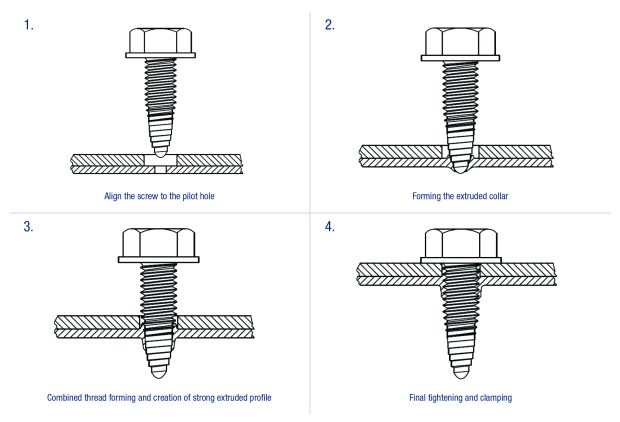 1.

Align the screw to the pilot hole

2.

Forming the extruded collar

3.

Combined thread forming and creation of strong extruded profile

4.

Final tightening and clamping